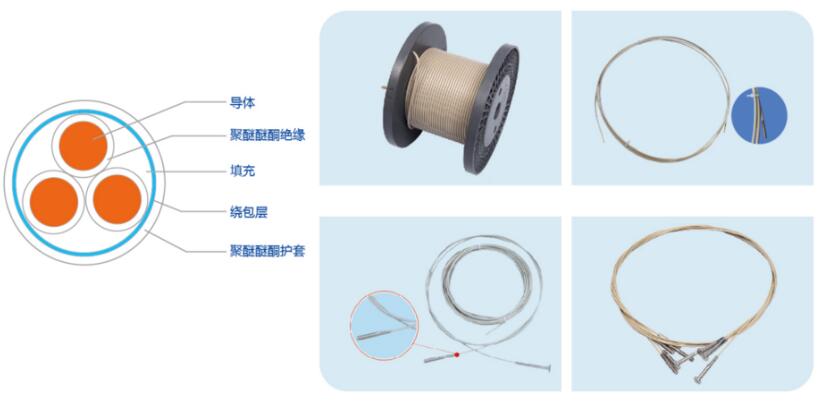 导体
聚醚醚酮绝缘
填充
绕包层
聚醚醚酮护套